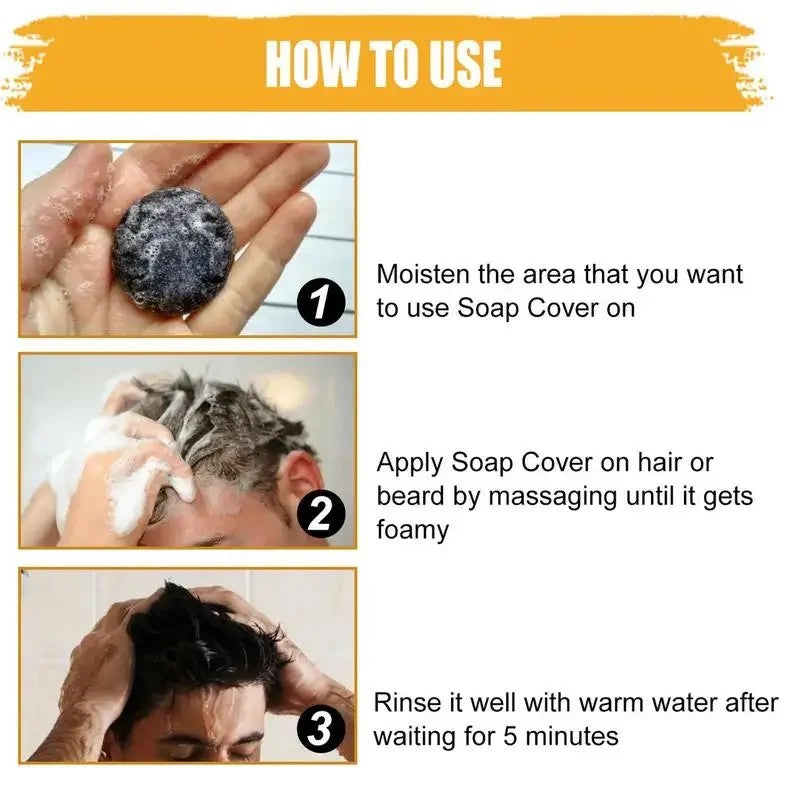 HOW TO USE

1

Moisten the area that you want to use Soap Cover on

2

Apply Soap Cover on hair or beard by massaging until it gets foamy

3

Rinse it well with warm water after waiting for 5 minutes